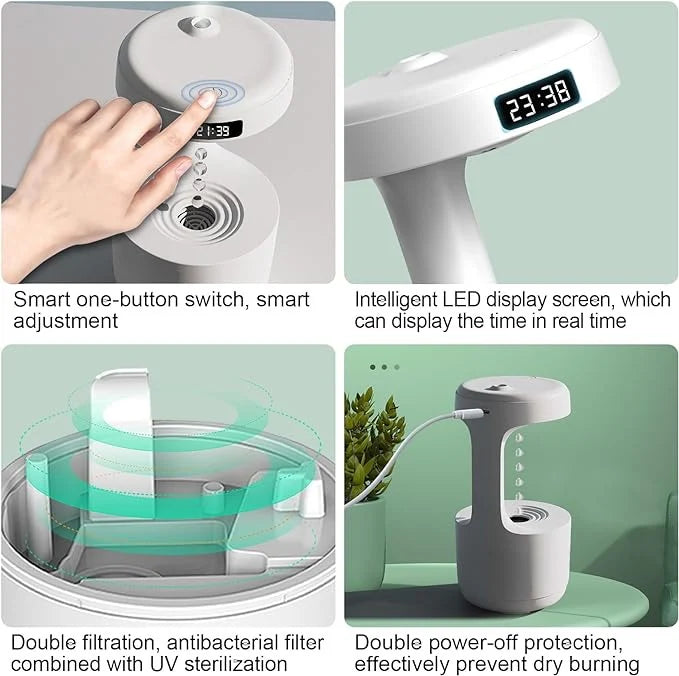 21:39

Smart one-button switch, smart adjustment

23:38

Intelligent LED display screen, which can display the time in real time

Double filtration, antibacterial filter combined with UV sterilization

Double power-off protection, effectively prevent dry burning