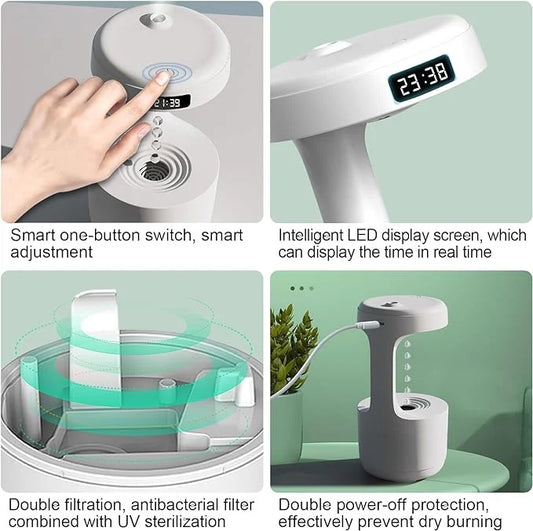 21:39

Smart one-button switch, smart adjustment

23:38

Intelligent LED display screen, which can display the time in real time

Double filtration, antibacterial filter combined with UV sterilization

Double power-off protection, effectively prevent dry burning